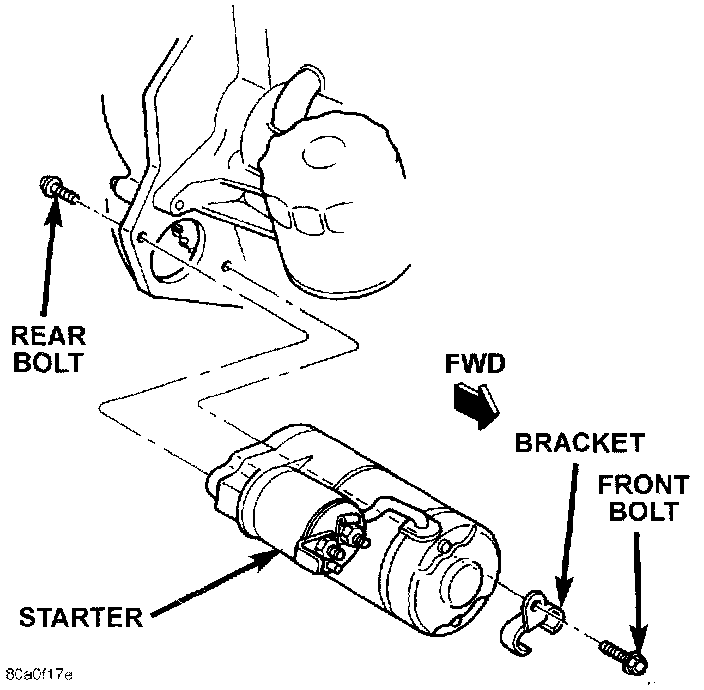 REAR BOLT

FWD

BRACKET

FRONT BOLT

STARTER

80a0f17e