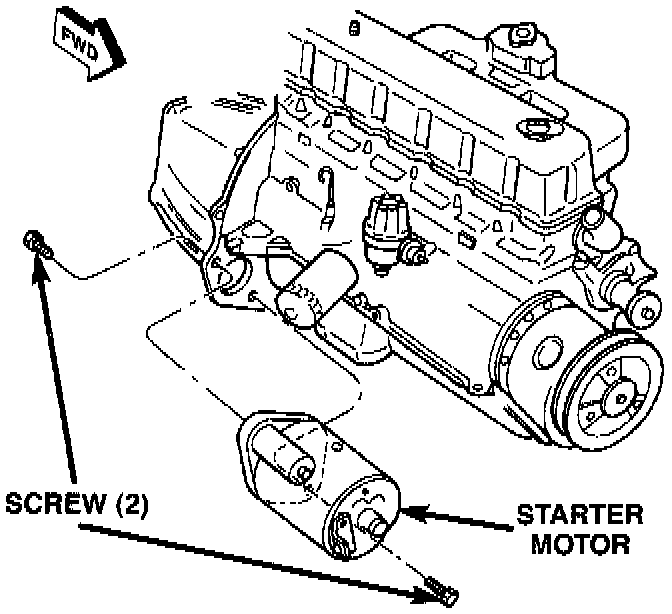 FWD

SCREW (2)

STARTER MOTOR