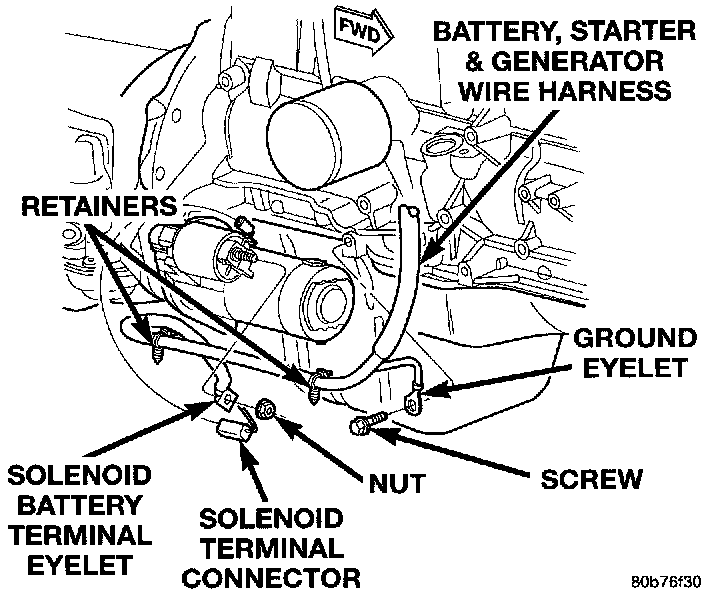 FWD

BATTERY, STARTER & GENERATOR WIRE HARNESS

RETAINERS

GROUND EYELET

SOLENOID BATTERY TERMINAL EYELET

SOLENOID TERMINAL CONNECTOR

NUT

SCREW

80b76f30