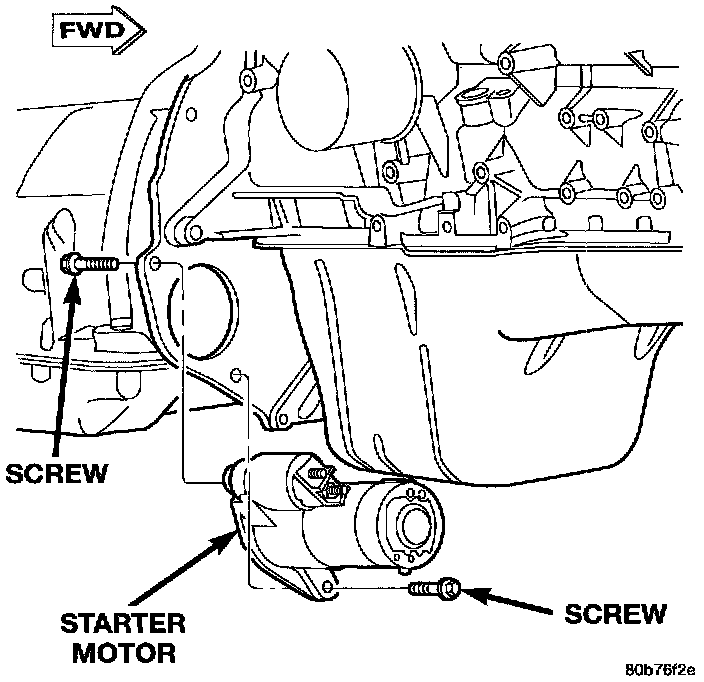 FWD

SCREW

STARTER MOTOR

SCREW

80b76f2e