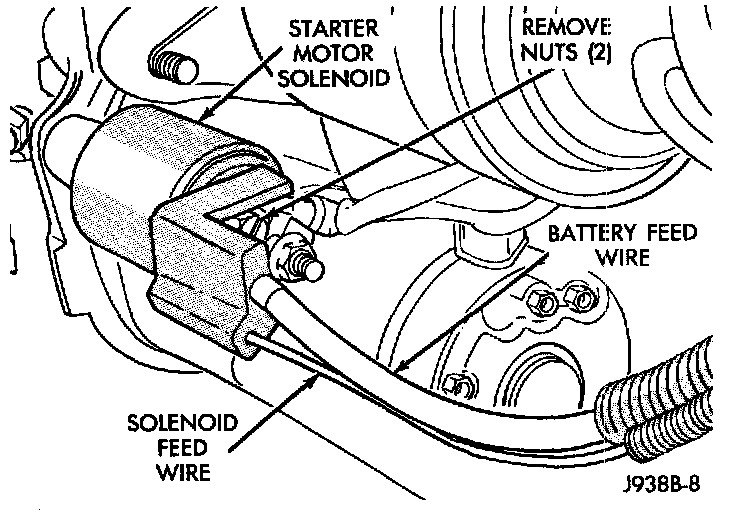 STARTER MOTOR SOLENOID

REMOVE NUTS (2)

BATTERY FEED WIRE

SOLENOID FEED WIRE

J938B-8