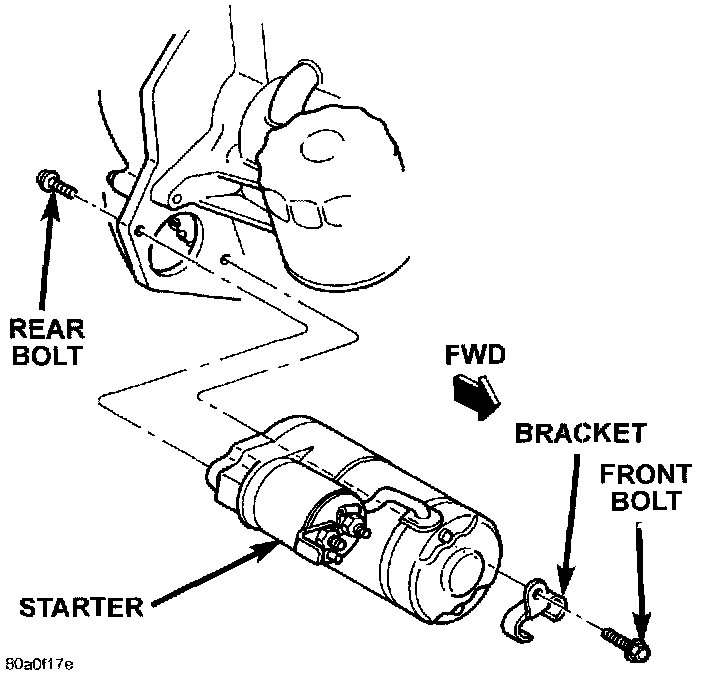 REAR BOLT

FWD

BRACKET

FRONT BOLT

STARTER

80a0f17e