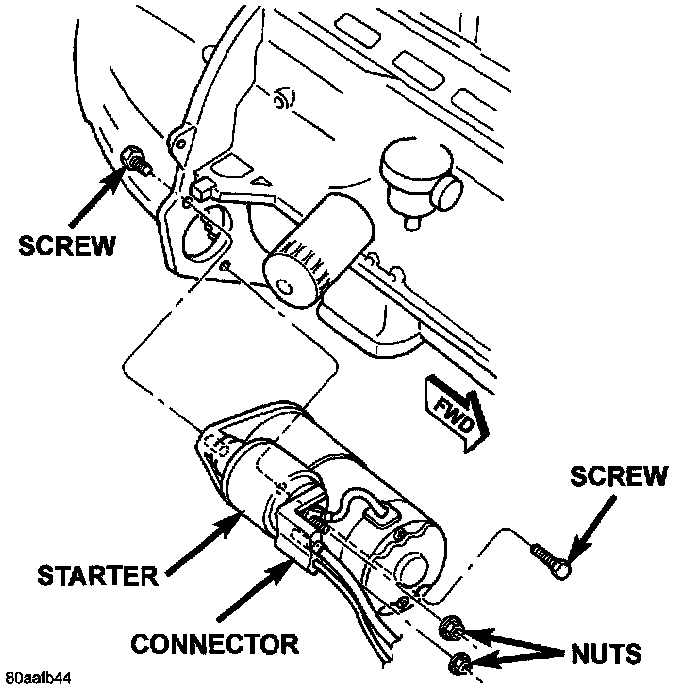 SCREW

FWD

SCREW

STARTER

CONNECTOR

NUTS

80aafb44