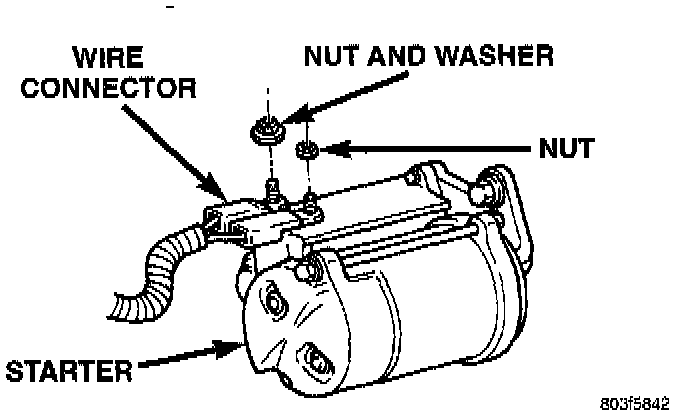 WIRE CONNECTOR

NUT AND WASHER

NUT

STARTER

803f5842