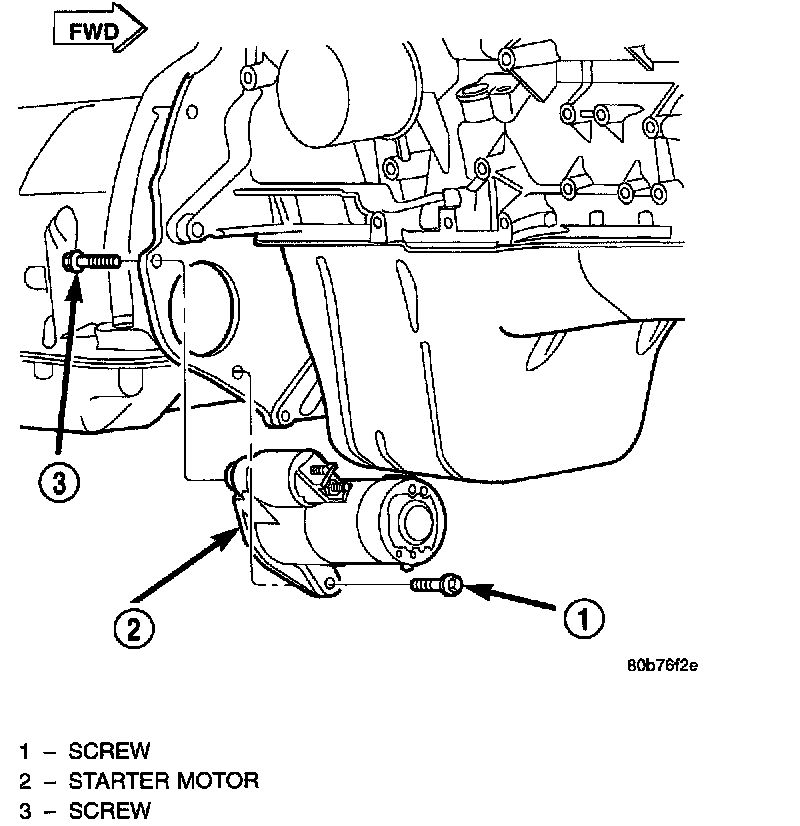 FWD

3

2

1

80b76f2e

1 – SCREW
2 – STARTER MOTOR
3 – SCREW