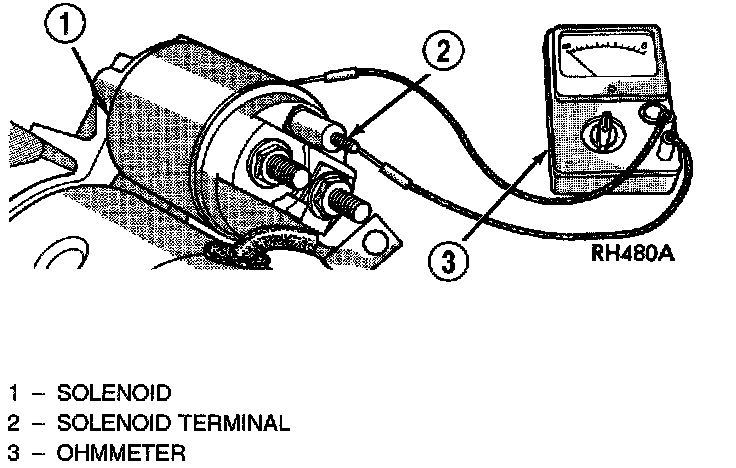 1

2

3

RH480A

1 – SOLENOID
2 – SOLENOID TERMINAL
3 – OHMMETER