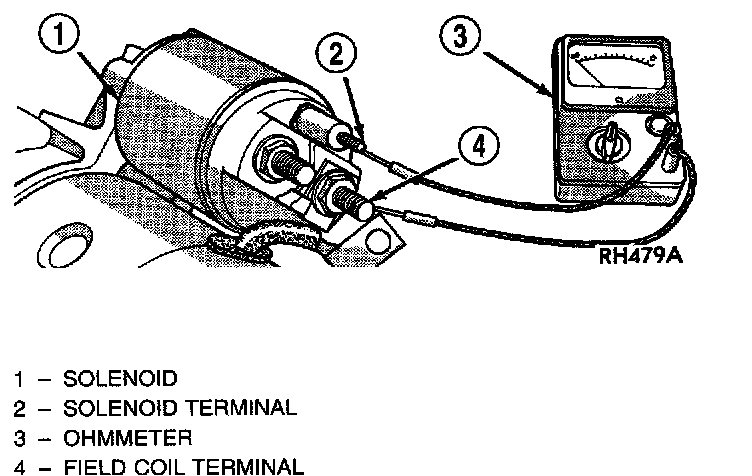 1

2

3

4

RH479A

1 – SOLENOID
2 – SOLENOID TERMINAL
3 – OHMMETER
4 – FIELD COIL TERMINAL