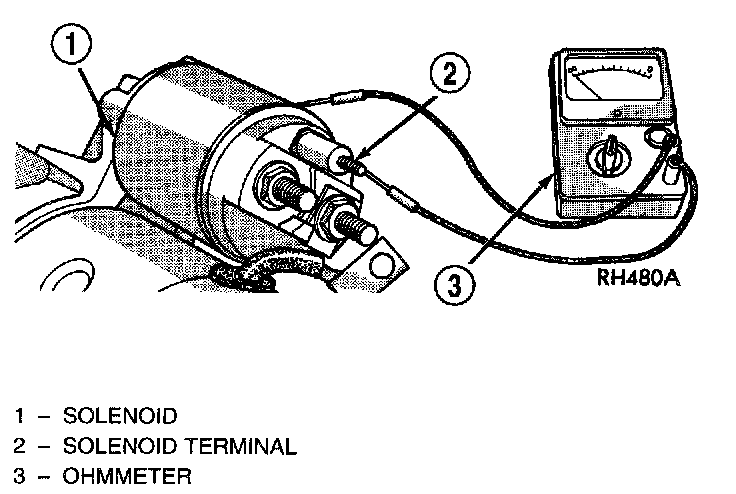 1

2

3

RH480A

1 – SOLENOID
2 – SOLENOID TERMINAL
3 – OHMMETER