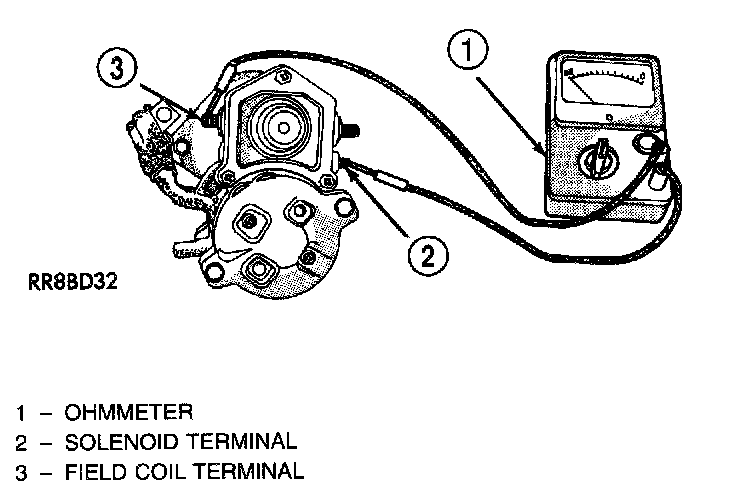 3
1
2
RR8BD32

1 – OHMMETER
2 – SOLENOID TERMINAL
3 – FIELD COIL TERMINAL