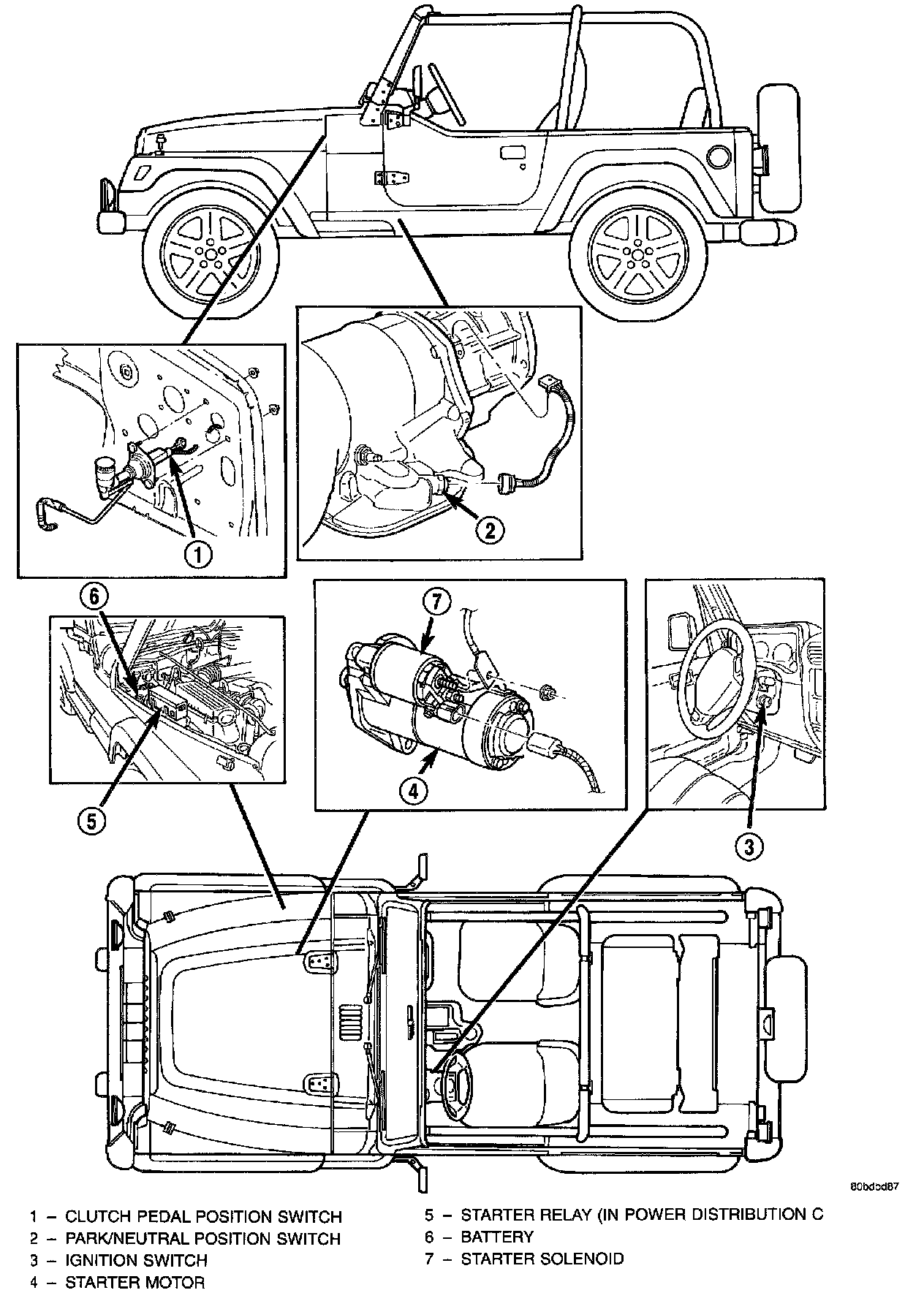 1

2

6

7

5

4

3

80bdcd87

1 – CLUTCH PEDAL POSITION SWITCH
2 – PARK/NEUTRAL POSITION SWITCH
3 – IGNITION SWITCH
4 – STARTER MOTOR
5 – STARTER RELAY (IN POWER DISTRIBUTION C
6 – BATTERY
7 – STARTER SOLENOID