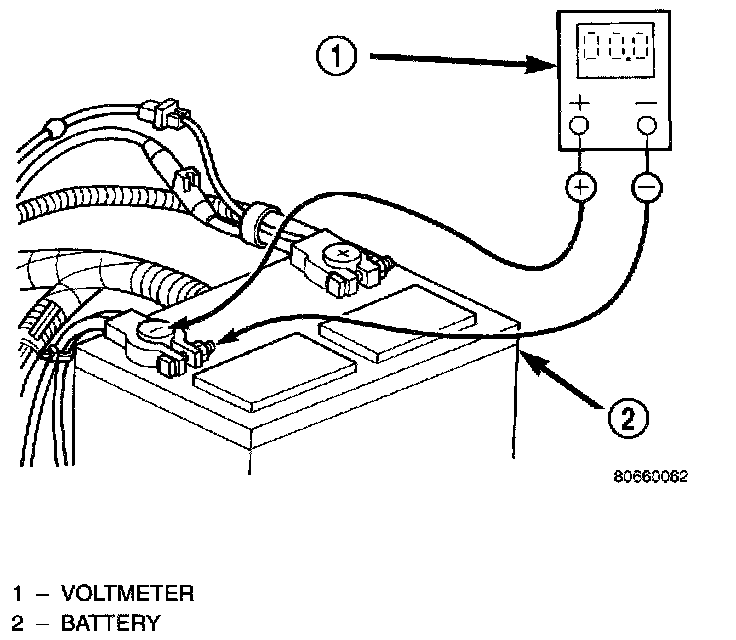 1

00.0

+ −

+ −

2

80660062

1 – VOLTMETER
2 – BATTERY