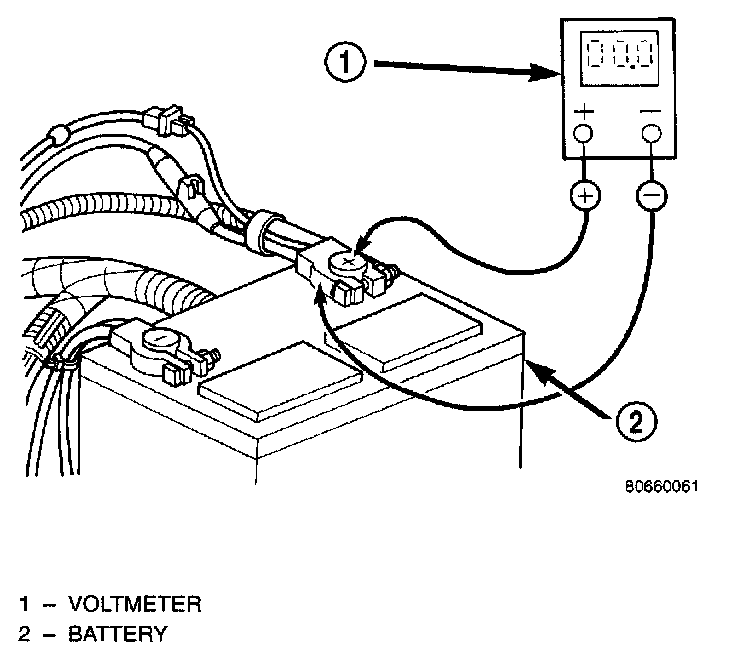 1

00.0

+

−

+

−

2

80660061

1 – VOLTMETER
2 – BATTERY