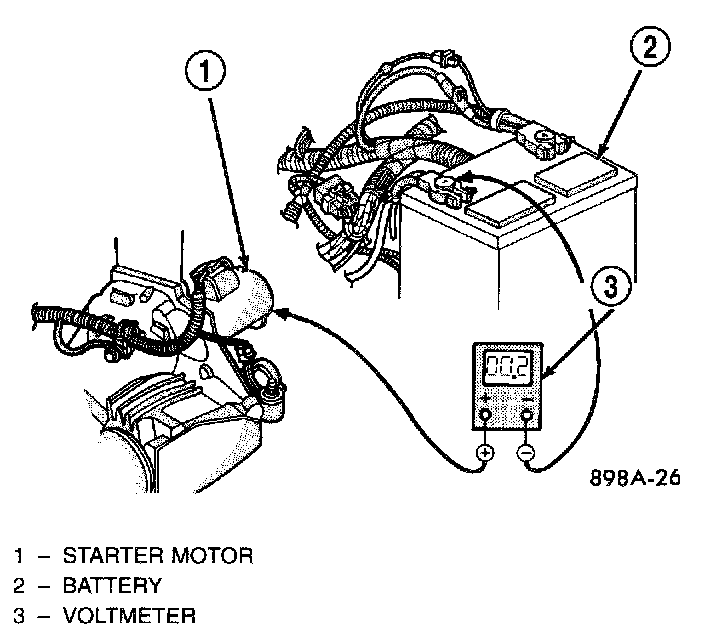 1

2

3

00.2

+

−

898A-26

1 – STARTER MOTOR
2 – BATTERY
3 – VOLTMETER