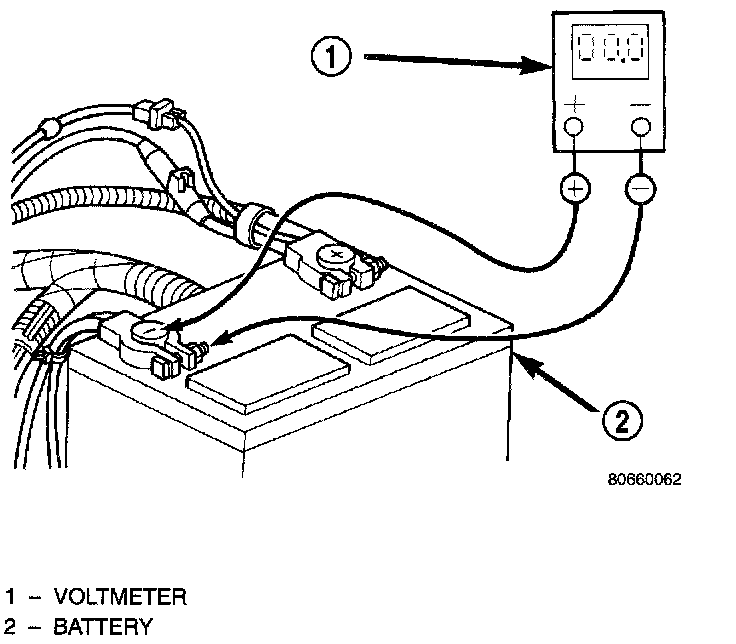 1

00.0

+ −

+ −

2

80660062

1 – VOLTMETER
2 – BATTERY