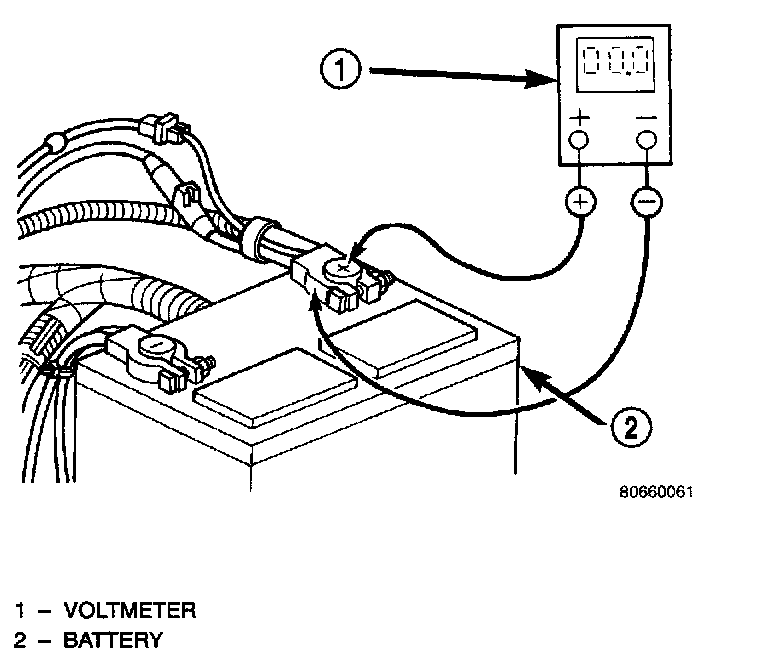 1

00.0

+ −

+ −

2

80660061

1 – VOLTMETER
2 – BATTERY