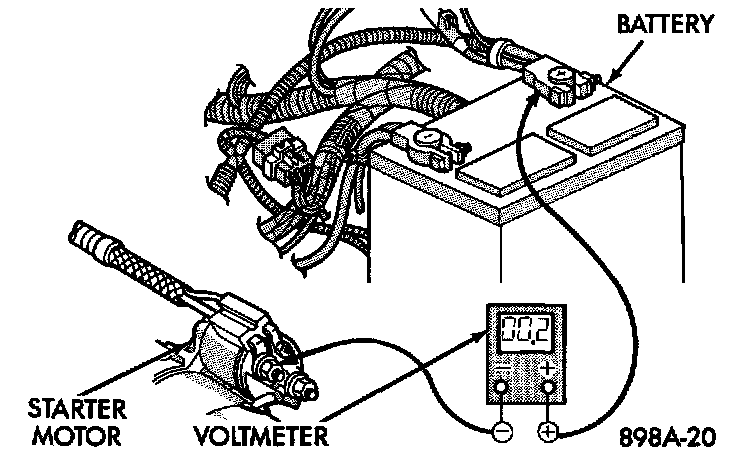 BATTERY

00.2

−

+

STARTER MOTOR

VOLTMETER

−

+

898A-20