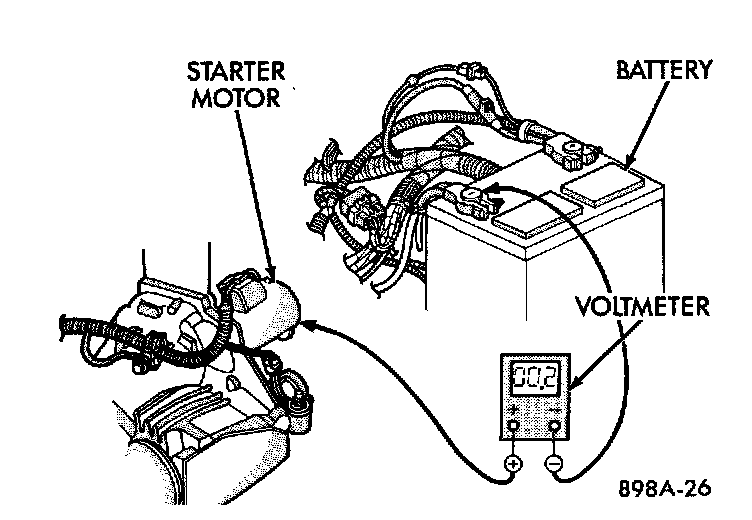 STARTER MOTOR

BATTERY

VOLTMETER

00.2

+

−

898A-26