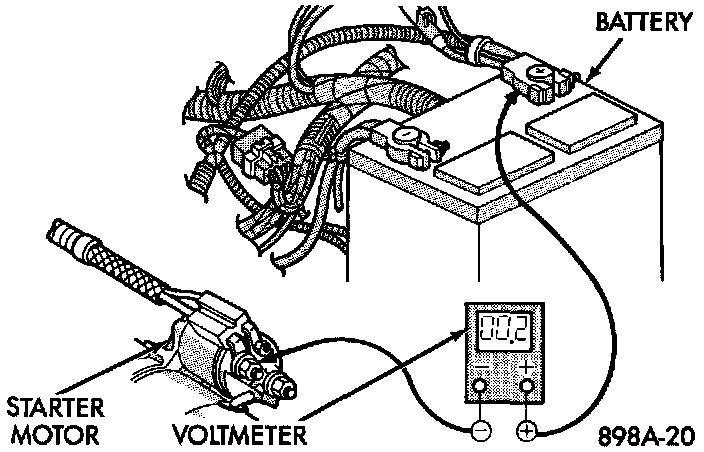 BATTERY

00.2

STARTER MOTOR

VOLTMETER

898A-20