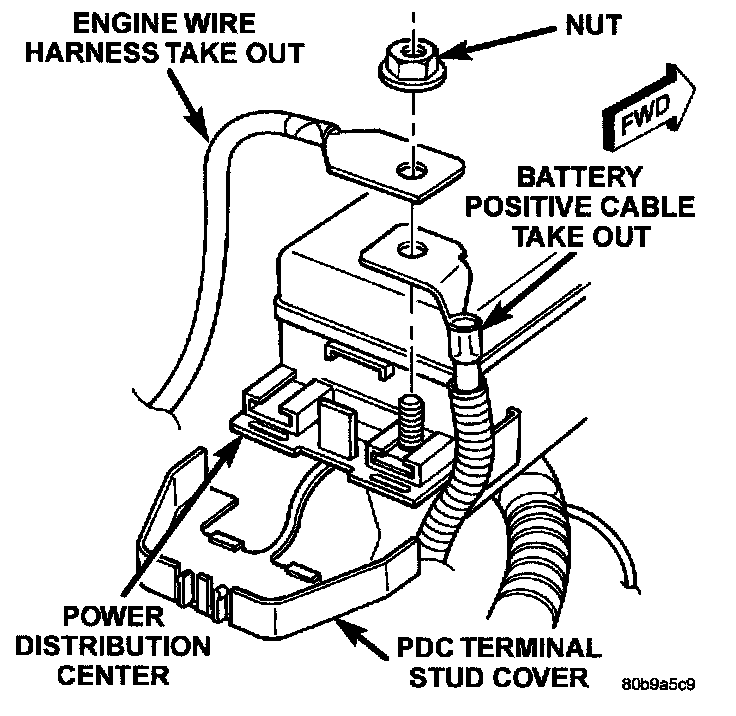 ENGINE WIRE HARNESS TAKE OUT

NUT

FWD

BATTERY POSITIVE CABLE TAKE OUT

POWER DISTRIBUTION CENTER

PDC TERMINAL STUD COVER

80b9a5c9