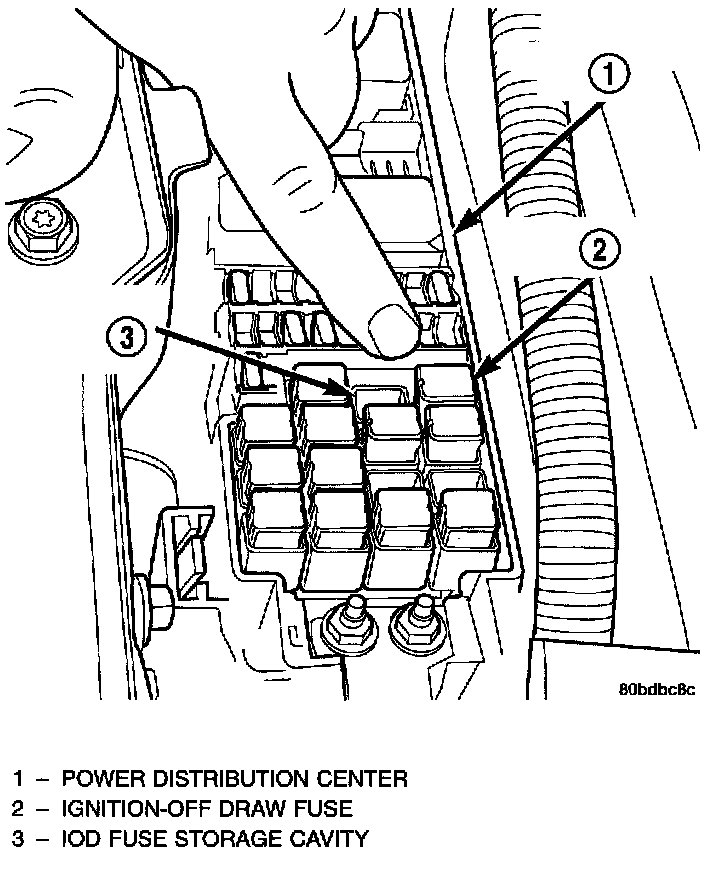 1

2

3

80bdbc8c

1 – POWER DISTRIBUTION CENTER
2 – IGNITION-OFF DRAW FUSE
3 – IOD FUSE STORAGE CAVITY