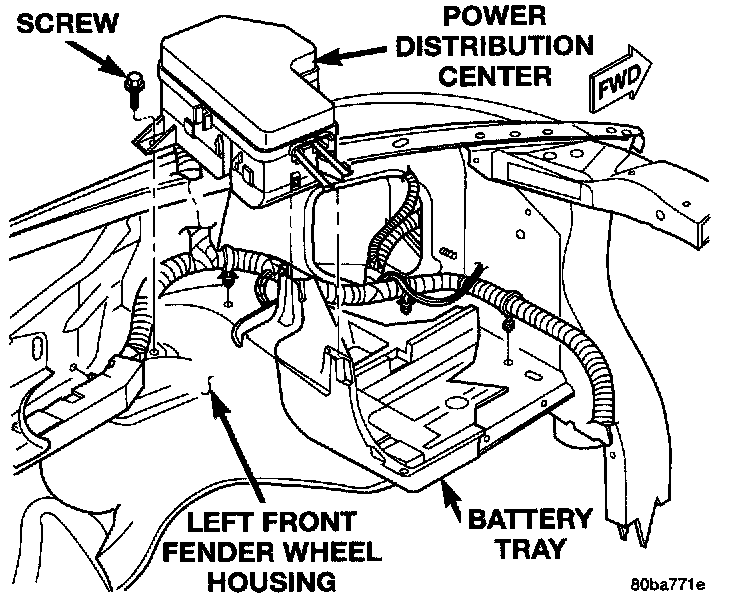 SCREW

POWER DISTRIBUTION CENTER

FWD

LEFT FRONT FENDER WHEEL HOUSING

BATTERY TRAY

80ba771e