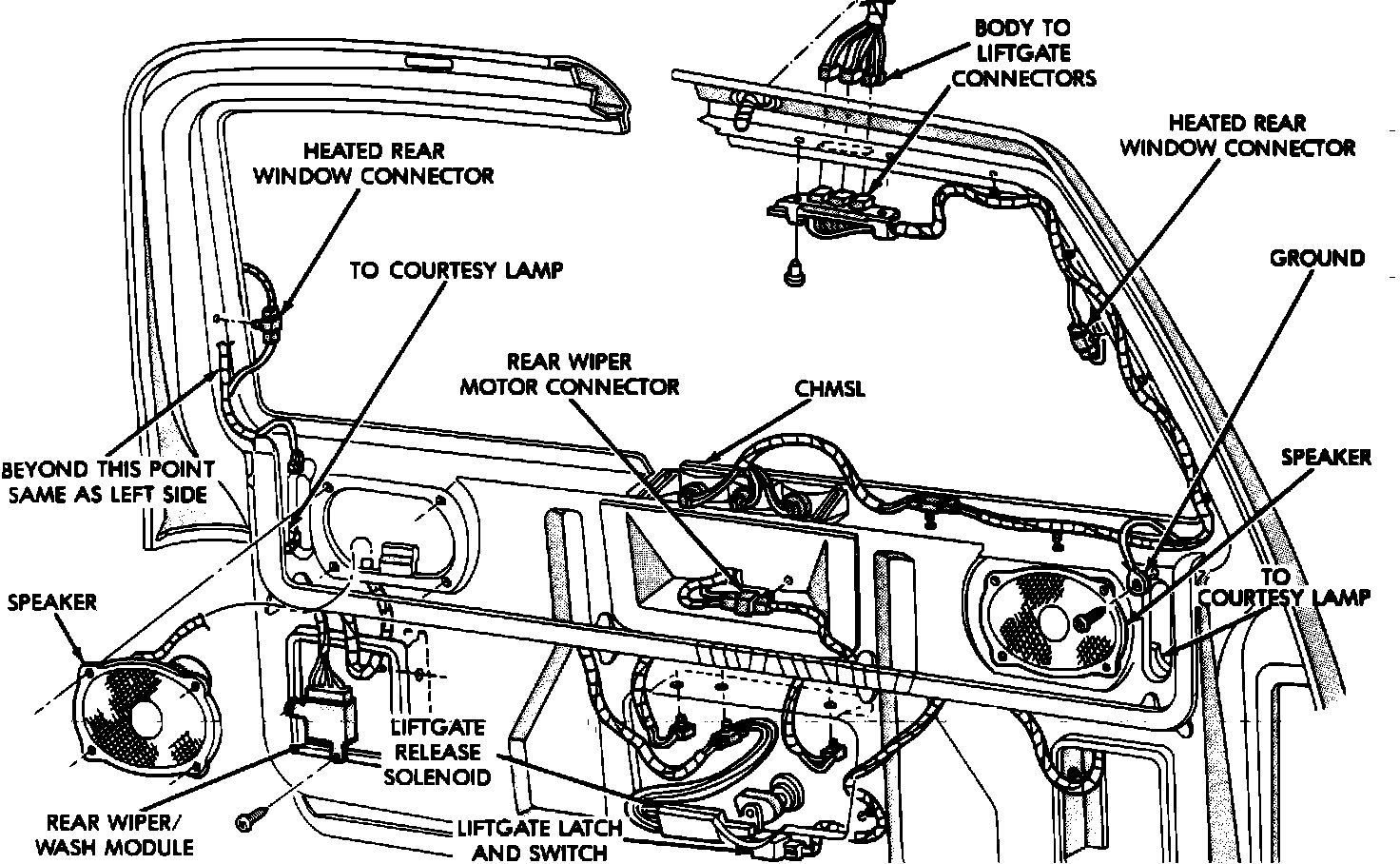 BODY TO LIFTGATE CONNECTORS

HEATED REAR WINDOW CONNECTOR

HEATED REAR WINDOW CONNECTOR

TO COURTESY LAMP

GROUND

REAR WIPER MOTOR CONNECTOR

CHMSL

BEYOND THIS POINT SAME AS LEFT SIDE

SPEAKER

SPEAKER

TO COURTESY LAMP

LIFTGATE RELEASE SOLENOID

REAR WIPER/ WASH MODULE

LIFTGATE LATCH AND SWITCH