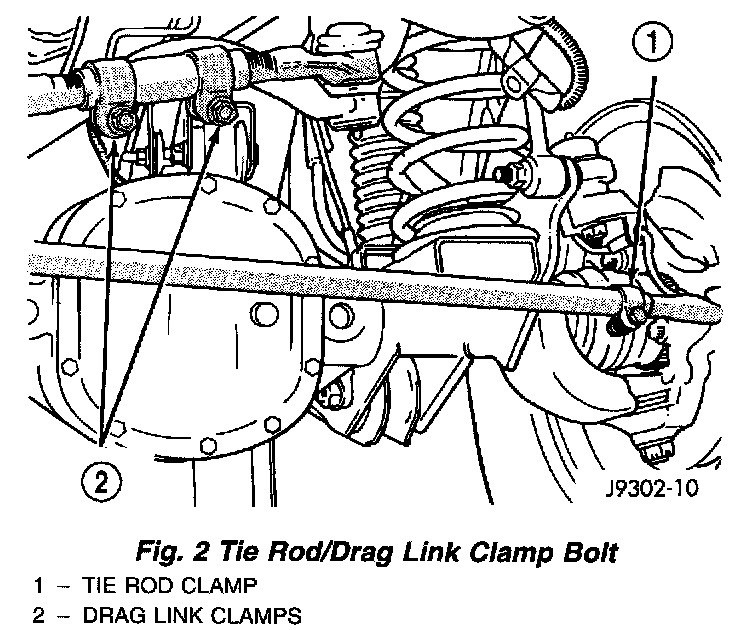 1

2

J9302-10

Fig. 2 Tie Rod/Drag Link Clamp Bolt

1 – TIE ROD CLAMP

2 – DRAG LINK CLAMPS