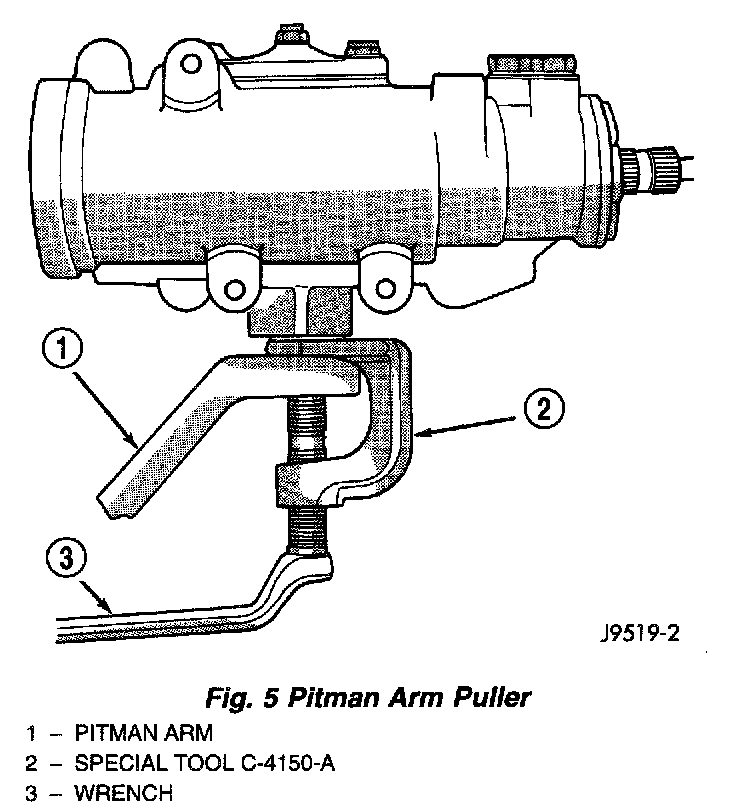 1

2

3

J9519-2

Fig. 5 Pitman Arm Puller

1 – PITMAN ARM
2 – SPECIAL TOOL C-4150-A
3 – WRENCH