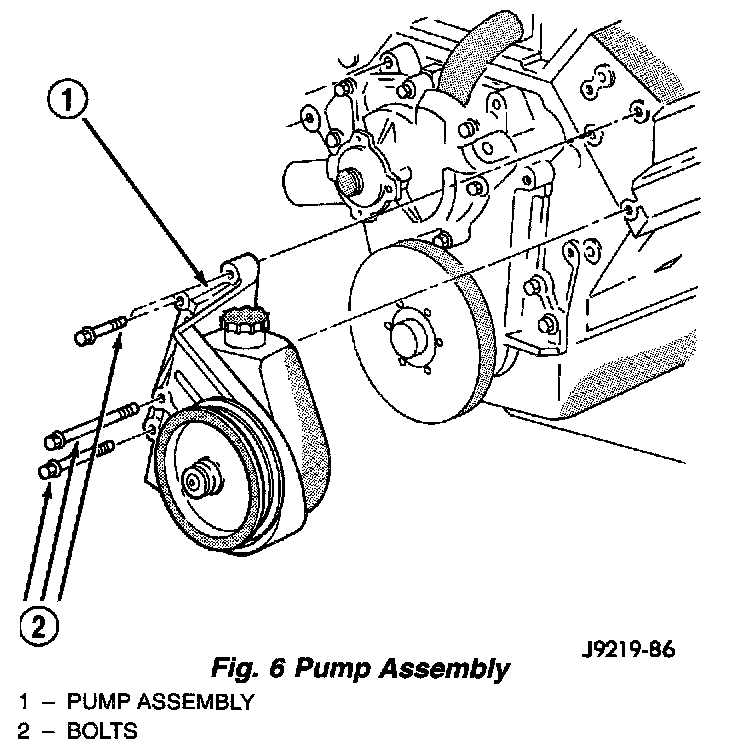 1

2

J9219-86

Fig. 6 Pump Assembly

1 – PUMP ASSEMBLY
2 – BOLTS