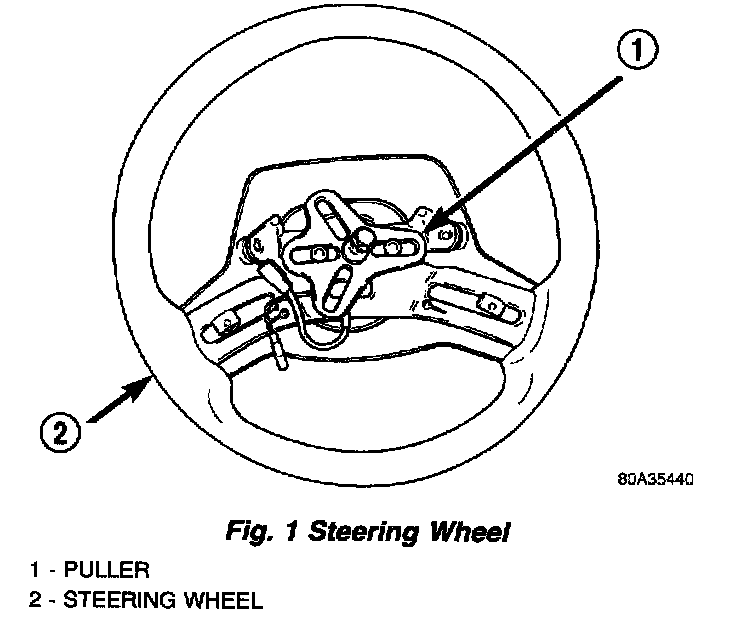 1

2

80A35440

Fig. 1 Steering Wheel

1 - PULLER
2 - STEERING WHEEL