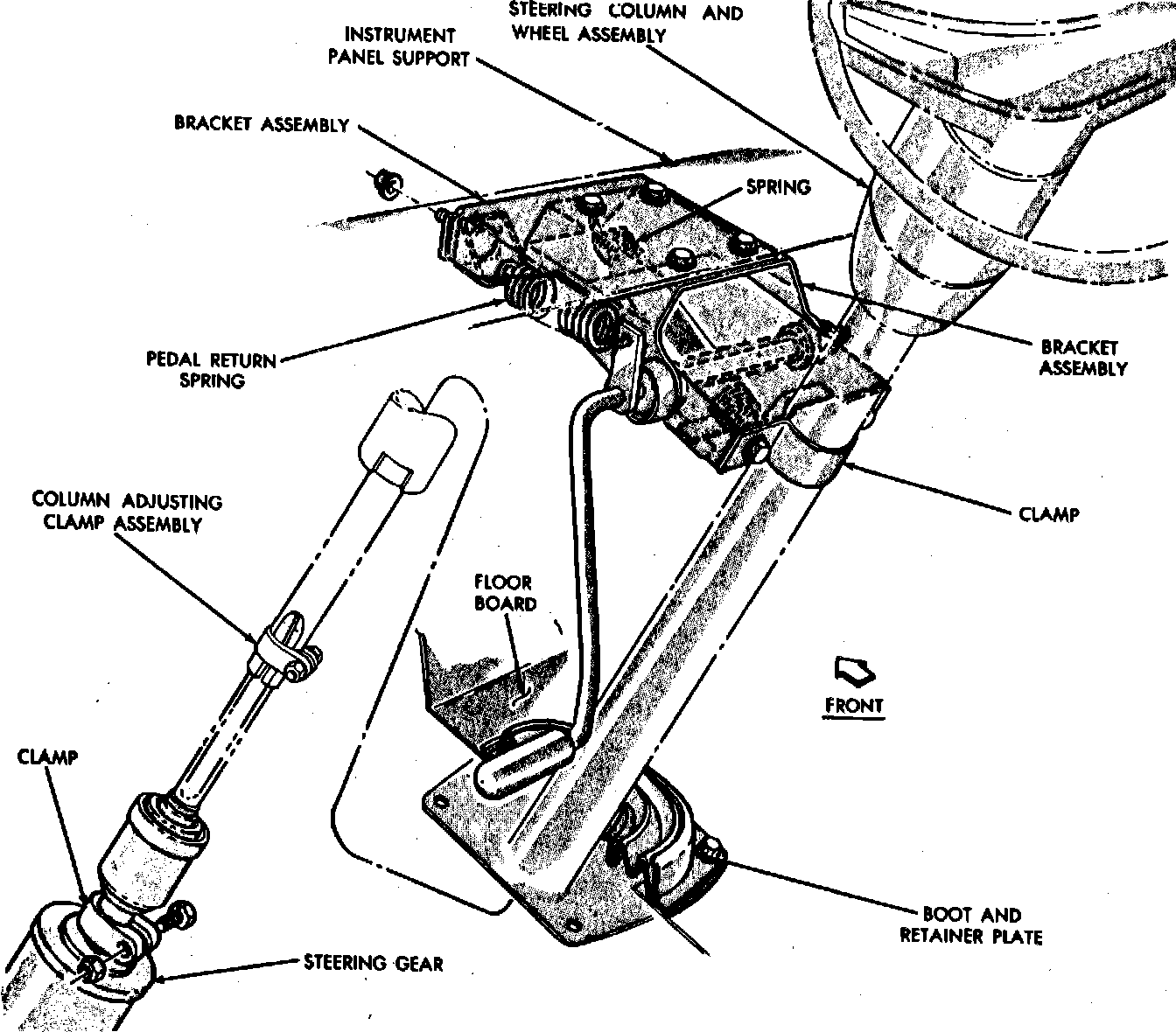 STEERING COLUMN AND WHEEL ASSEMBLY

INSTRUMENT PANEL SUPPORT

BRACKET ASSEMBLY

SPRING

PEDAL RETURN SPRING

BRACKET ASSEMBLY

CLAMP

COLUMN ADJUSTING CLAMP ASSEMBLY

FLOOR BOARD

FRONT

CLAMP

BOOT AND RETAINER PLATE

STEERING GEAR