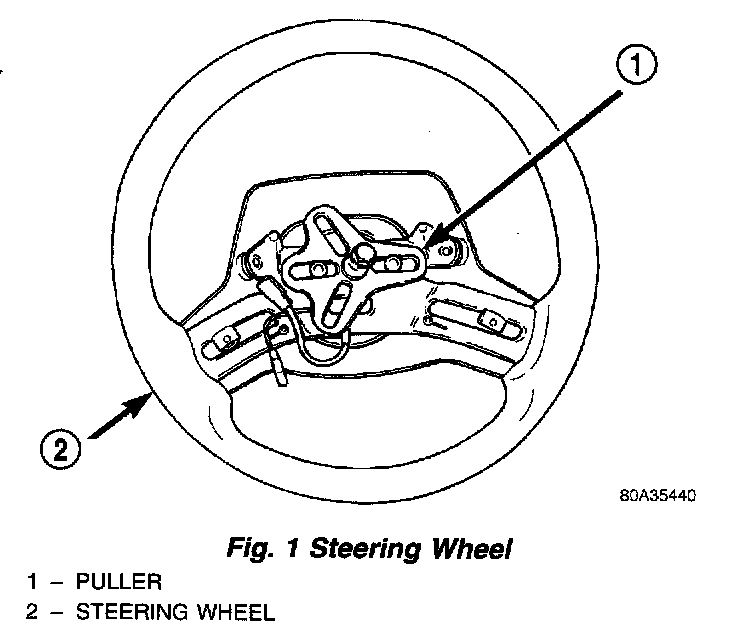 1

2

80A35440

Fig. 1 Steering Wheel

1 – PULLER
2 – STEERING WHEEL