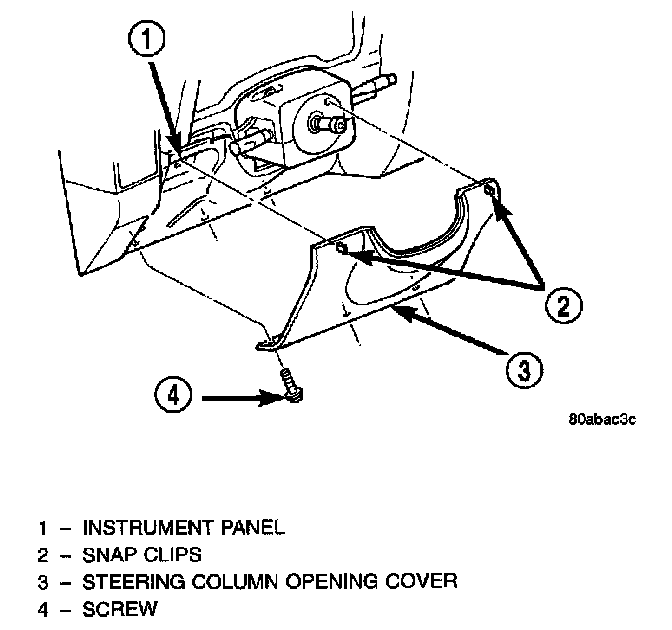 1

2

3

4

80abac3c

1 – INSTRUMENT PANEL
2 – SNAP CLIPS
3 – STEERING COLUMN OPENING COVER
4 – SCREW