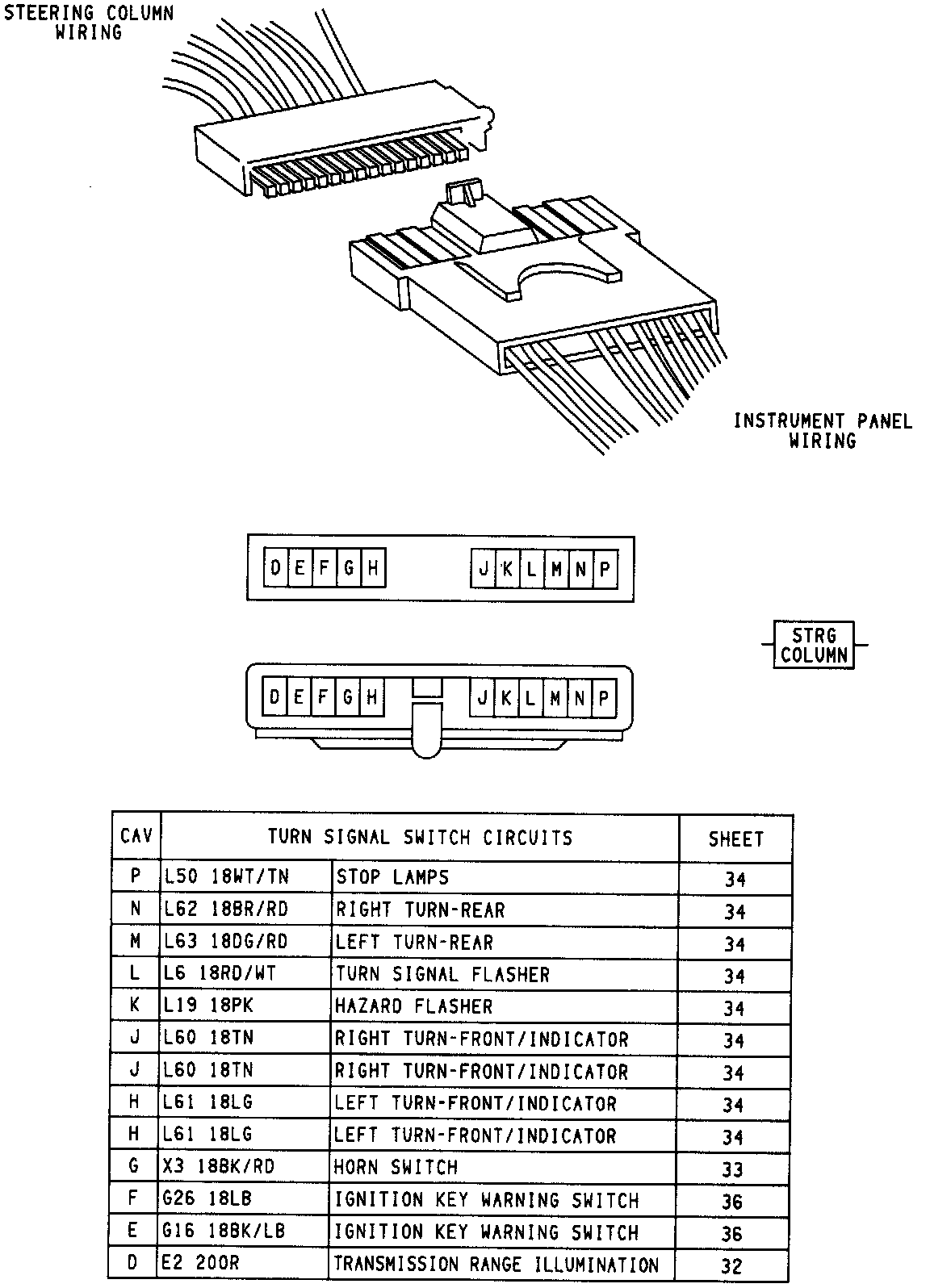 STEERING COLUMN WIRING

INSTRUMENT PANEL WIRING

D E F G H J K L M N P

STRG COLUMN

D E F G H J K L M N P

| CAV | TURN SIGNAL SWITCH CIRCUITS | | SHEET |
|---|---|---|---|
| P | L50 18WT/TN | STOP LAMPS | 34 |
| N | L62 18BR/RD | RIGHT TURN-REAR | 34 |
| M | L63 18DG/RD | LEFT TURN-REAR | 34 |
| L | L6 18RD/WT | TURN SIGNAL FLASHER | 34 |
| K | L19 18PK | HAZARD FLASHER | 34 |
| J | L60 18TN | RIGHT TURN-FRONT/INDICATOR | 34 |
| J | L60 18TN | RIGHT TURN-FRONT/INDICATOR | 34 |
| H | L61 18LG | LEFT TURN-FRONT/INDICATOR | 34 |
| H | L61 18LG | LEFT TURN-FRONT/INDICATOR | 34 |
| G | X3 18BK/RD | HORN SWITCH | 33 |
| F | G26 18LB | IGNITION KEY WARNING SWITCH | 36 |
| E | G16 18BK/LB | IGNITION KEY WARNING SWITCH | 36 |
| D | E2 20OR | TRANSMISSION RANGE ILLUMINATION | 32 |