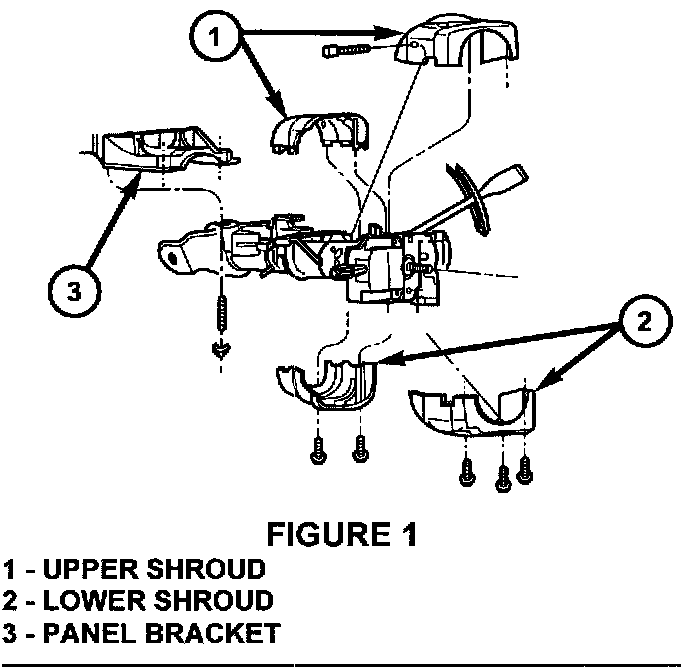 1

3

2

FIGURE 1

1 - UPPER SHROUD
2 - LOWER SHROUD
3 - PANEL BRACKET