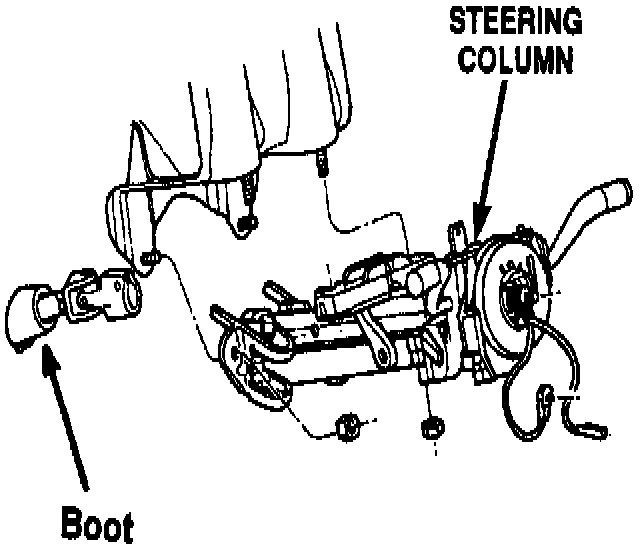 STEERING COLUMN

Boot