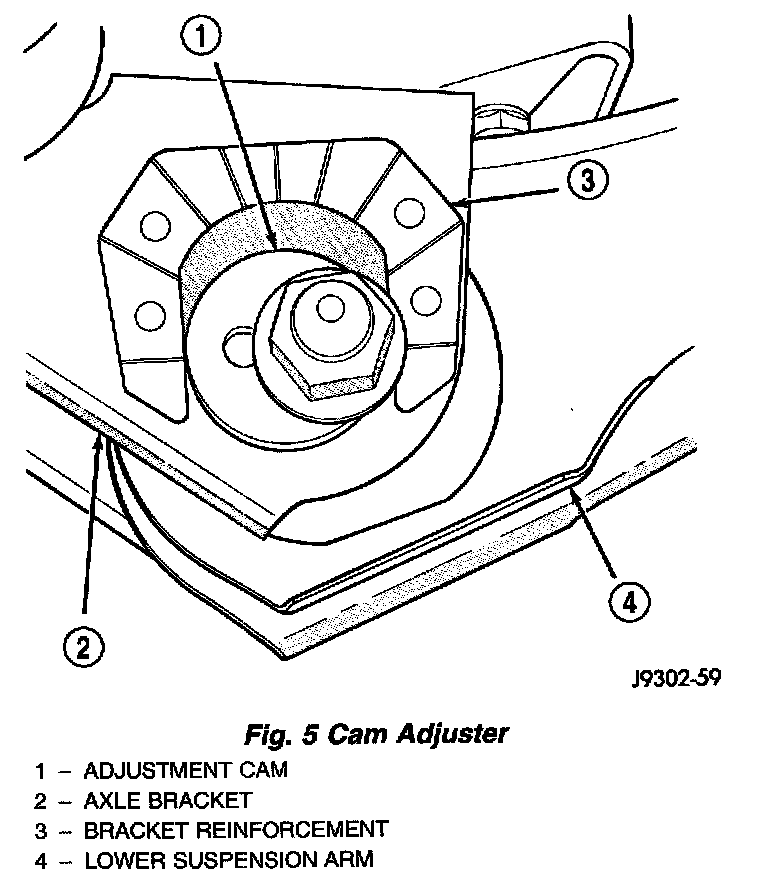 1

3

4

2

J9302-59

Fig. 5 Cam Adjuster

1 – ADJUSTMENT CAM
2 – AXLE BRACKET
3 – BRACKET REINFORCEMENT
4 – LOWER SUSPENSION ARM