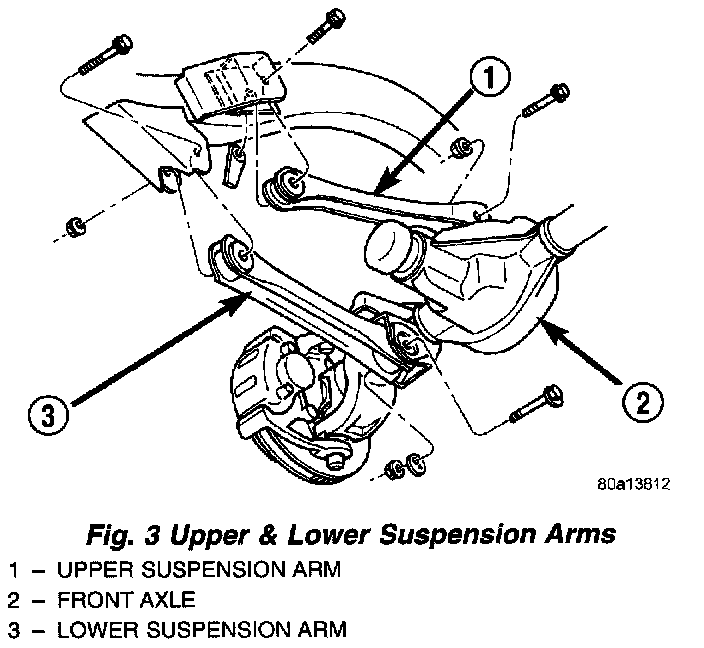 1

2

3

80a13812

Fig. 3 Upper & Lower Suspension Arms

1 – UPPER SUSPENSION ARM
2 – FRONT AXLE
3 – LOWER SUSPENSION ARM