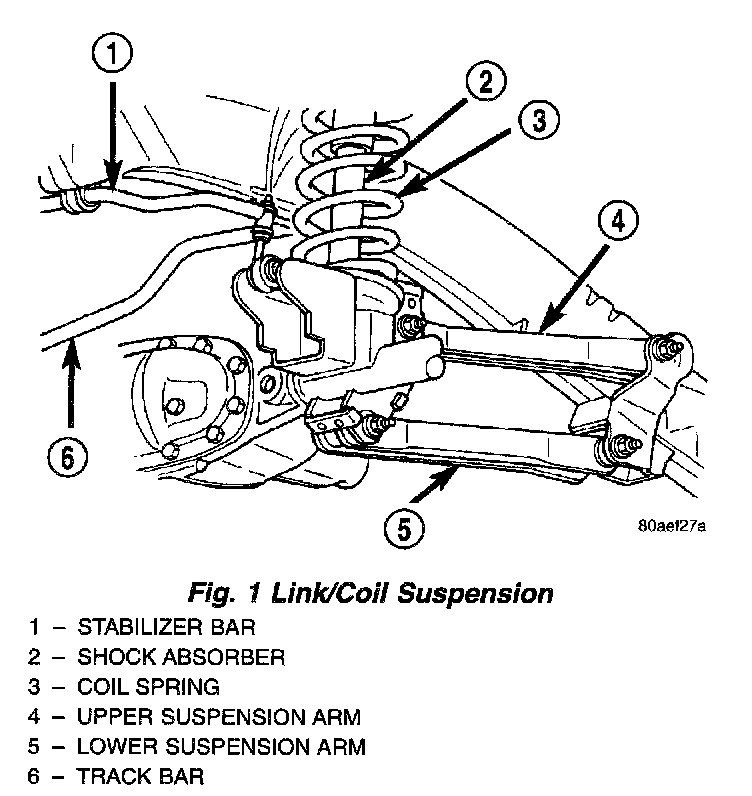 1
2
3
4
6
5
80aef27a

Fig. 1 Link/Coil Suspension
1 – STABILIZER BAR
2 – SHOCK ABSORBER
3 – COIL SPRING
4 – UPPER SUSPENSION ARM
5 – LOWER SUSPENSION ARM
6 – TRACK BAR