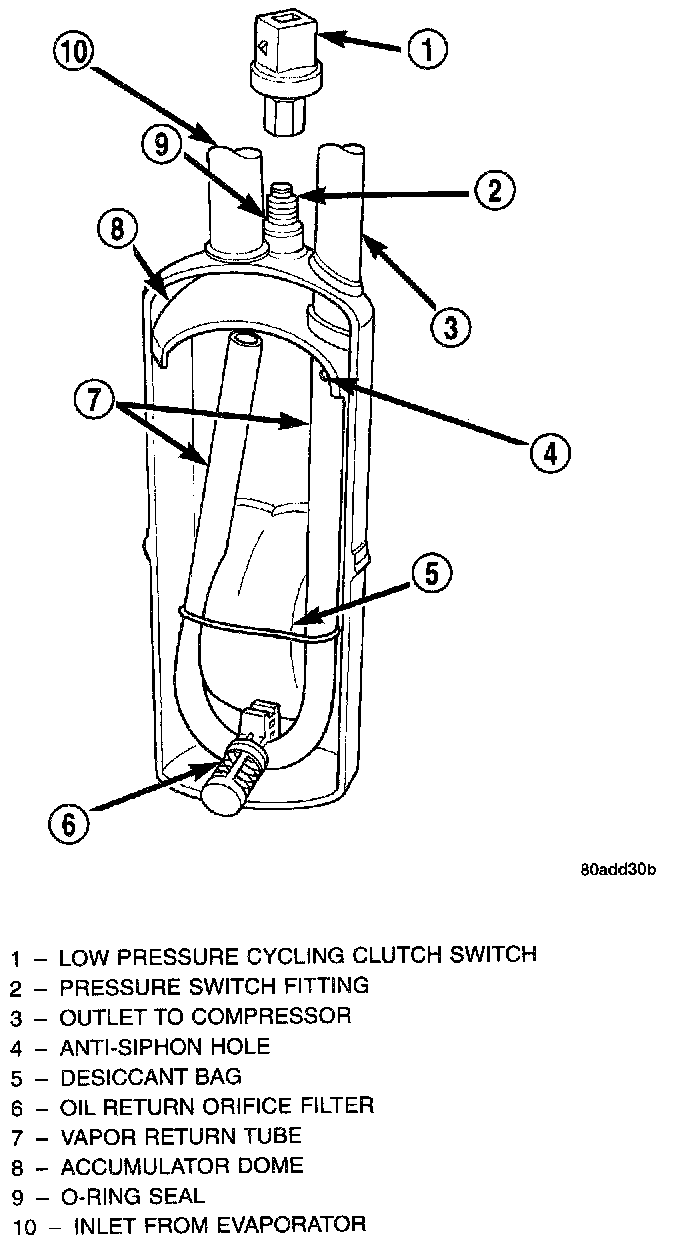 10
1
9
2
8
3
7
4
5
6

80add30b

1 – LOW PRESSURE CYCLING CLUTCH SWITCH
2 – PRESSURE SWITCH FITTING
3 – OUTLET TO COMPRESSOR
4 – ANTI-SIPHON HOLE
5 – DESICCANT BAG
6 – OIL RETURN ORIFICE FILTER
7 – VAPOR RETURN TUBE
8 – ACCUMULATOR DOME
9 – O-RING SEAL
10 – INLET FROM EVAPORATOR