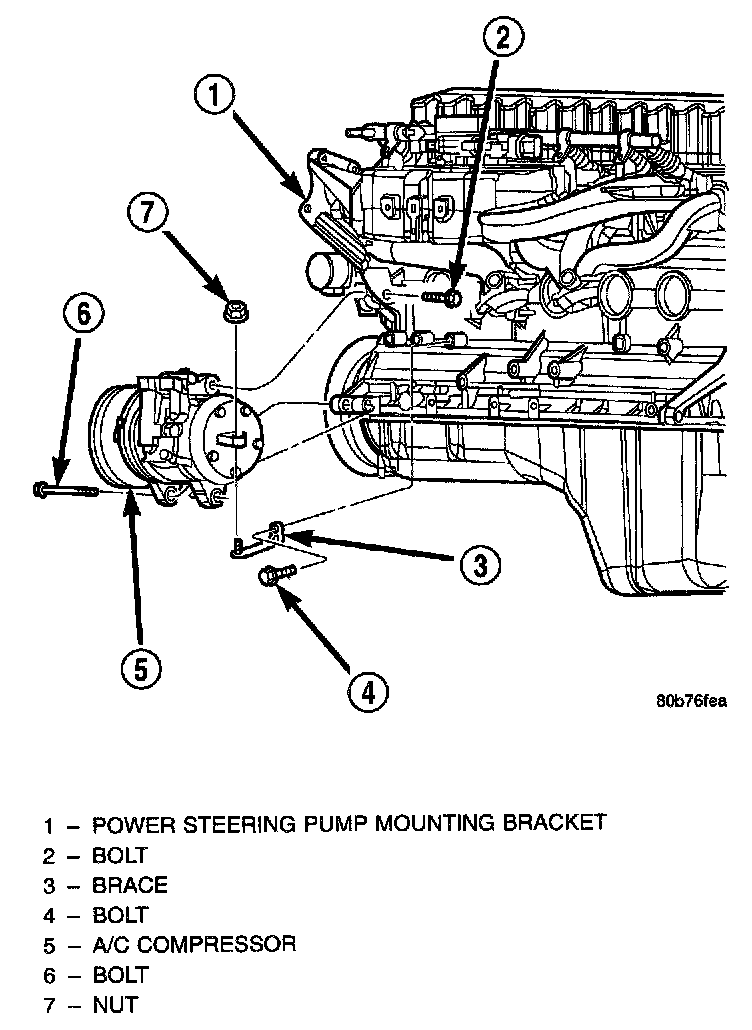 1
2
7
6
3
5
4

80b76fea

1 – POWER STEERING PUMP MOUNTING BRACKET
2 – BOLT
3 – BRACE
4 – BOLT
5 – A/C COMPRESSOR
6 – BOLT
7 – NUT