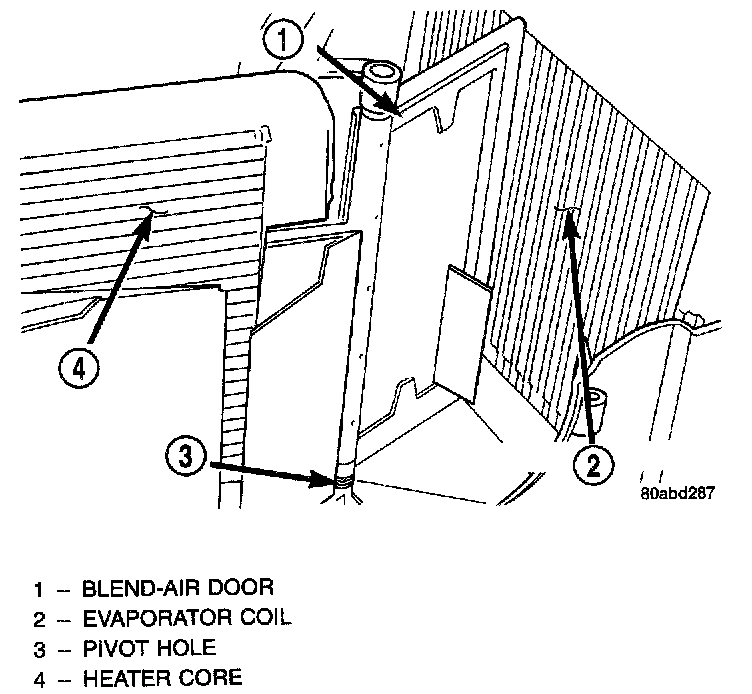 1
4
3
2
80abd287

1 – BLEND-AIR DOOR
2 – EVAPORATOR COIL
3 – PIVOT HOLE
4 – HEATER CORE