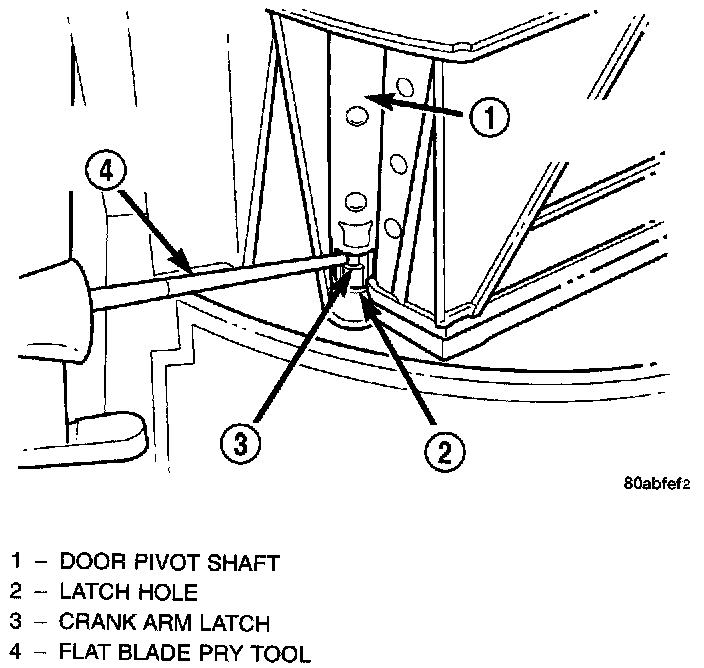 1

4

3

2

80abfef2

1 – DOOR PIVOT SHAFT
2 – LATCH HOLE
3 – CRANK ARM LATCH
4 – FLAT BLADE PRY TOOL