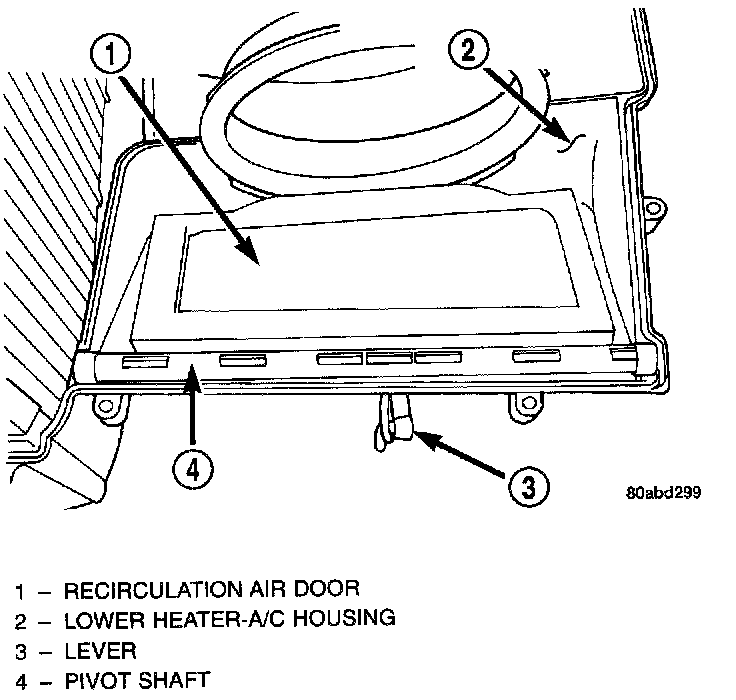 1
2
4
3
80abd299

1 – RECIRCULATION AIR DOOR
2 – LOWER HEATER-A/C HOUSING
3 – LEVER
4 – PIVOT SHAFT