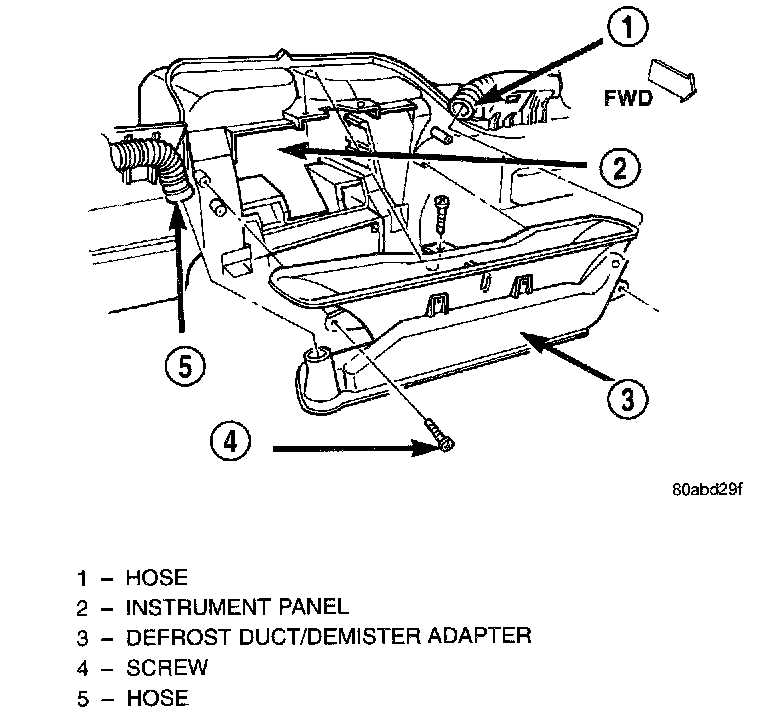 1

FWD

2

5

3

4

80abd29f

1 – HOSE
2 – INSTRUMENT PANEL
3 – DEFROST DUCT/DEMISTER ADAPTER
4 – SCREW
5 – HOSE