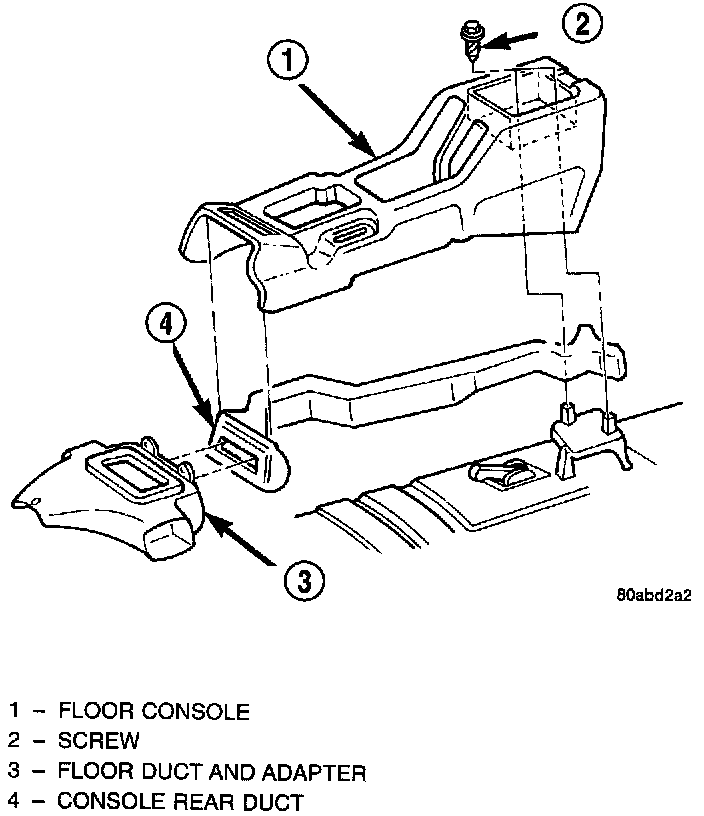 1
2
4
3
80abd2a2

1 – FLOOR CONSOLE
2 – SCREW
3 – FLOOR DUCT AND ADAPTER
4 – CONSOLE REAR DUCT