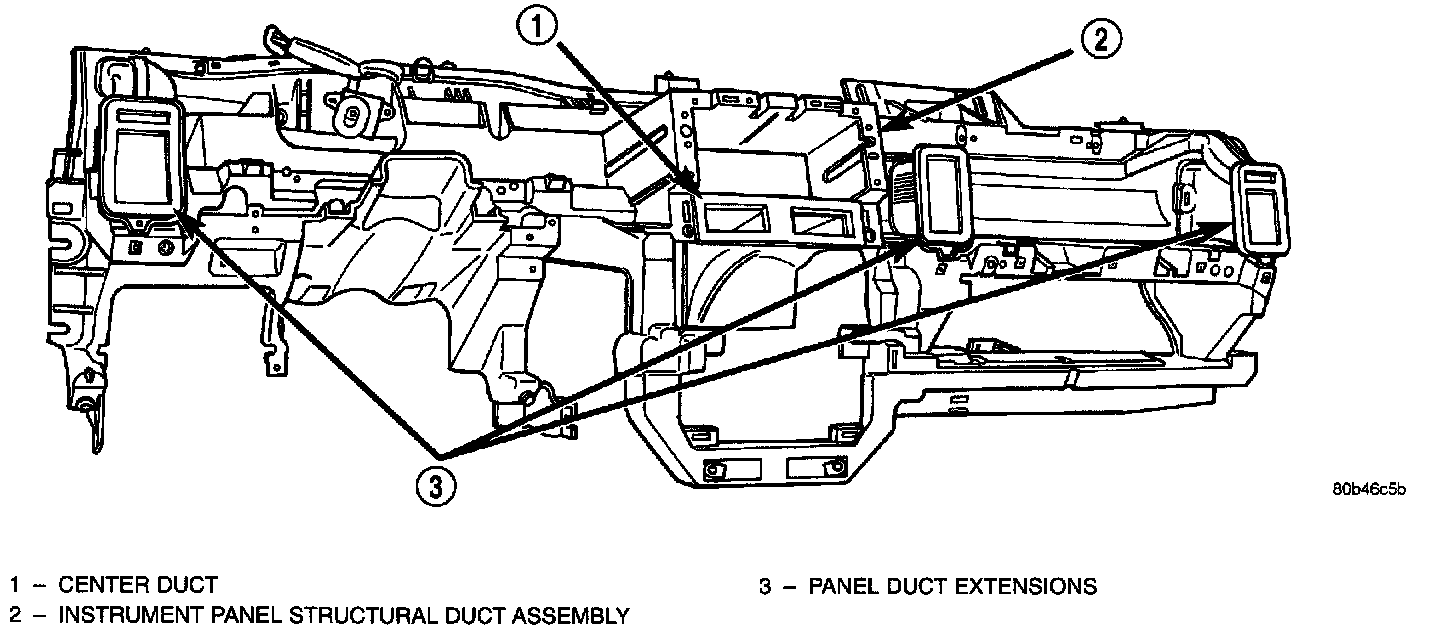 1

2

3

80b46c5b

1 – CENTER DUCT
2 – INSTRUMENT PANEL STRUCTURAL DUCT ASSEMBLY

3 – PANEL DUCT EXTENSIONS