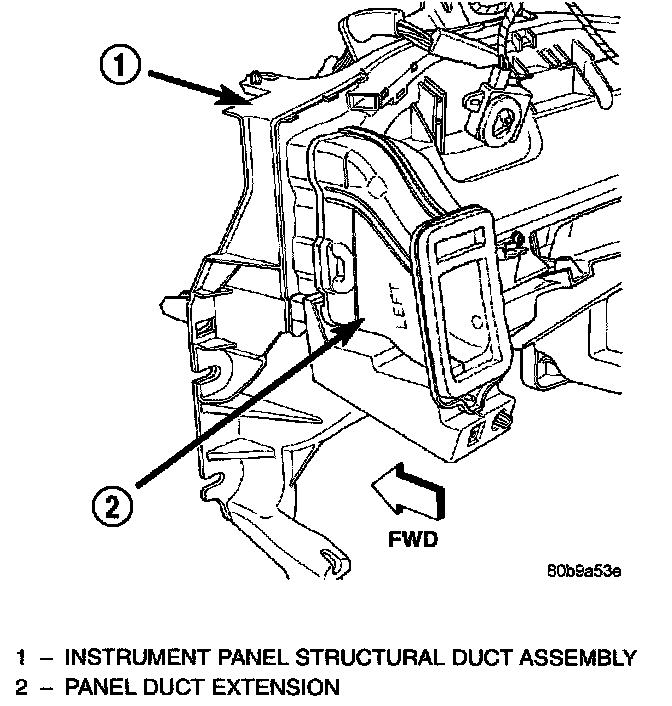 1

LEFT

2

FWD

80b9a53e

1 – INSTRUMENT PANEL STRUCTURAL DUCT ASSEMBLY
2 – PANEL DUCT EXTENSION