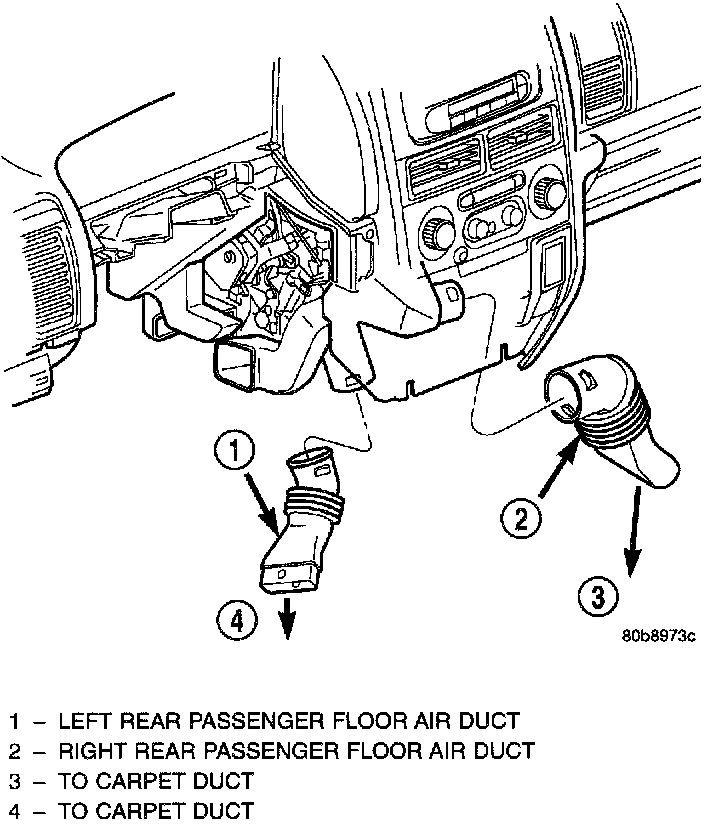 1
2
3
4
80b8973c

1 – LEFT REAR PASSENGER FLOOR AIR DUCT
2 – RIGHT REAR PASSENGER FLOOR AIR DUCT
3 – TO CARPET DUCT
4 – TO CARPET DUCT