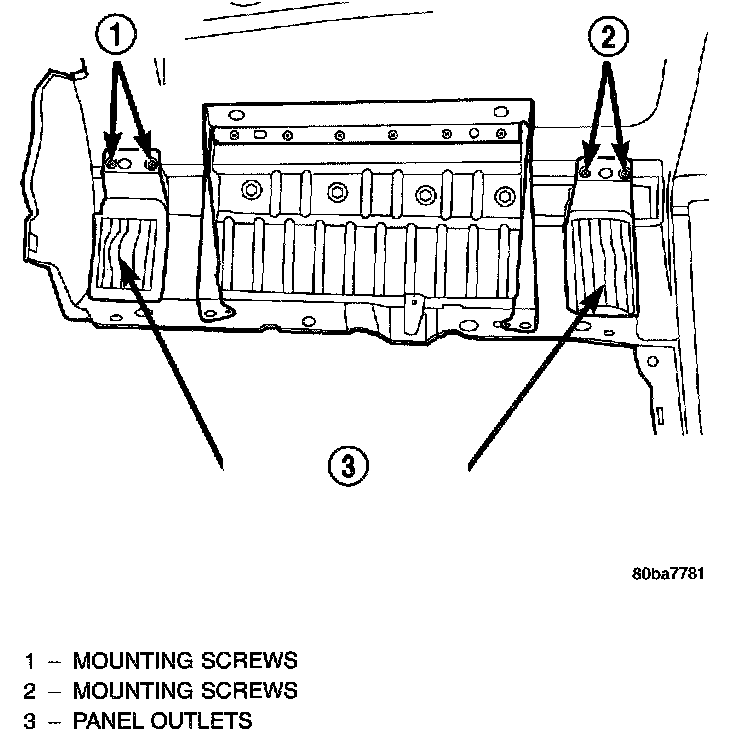 1
2
3
80ba7781

1 – MOUNTING SCREWS
2 – MOUNTING SCREWS
3 – PANEL OUTLETS